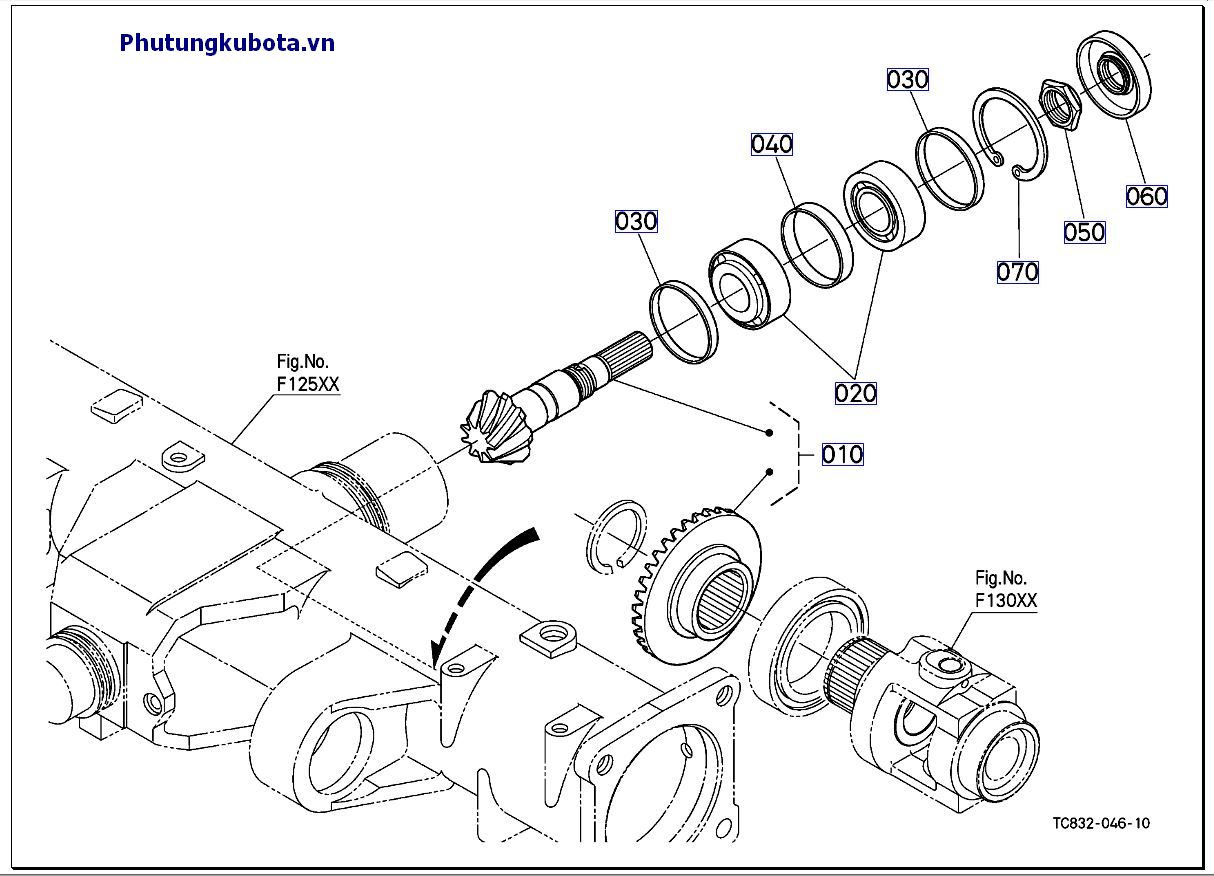 Phutungkubota.vn

030
040
030
060
050
070
020
010

Fig.No.
F125XX

Fig.No.
F130XX

TC832-046-10